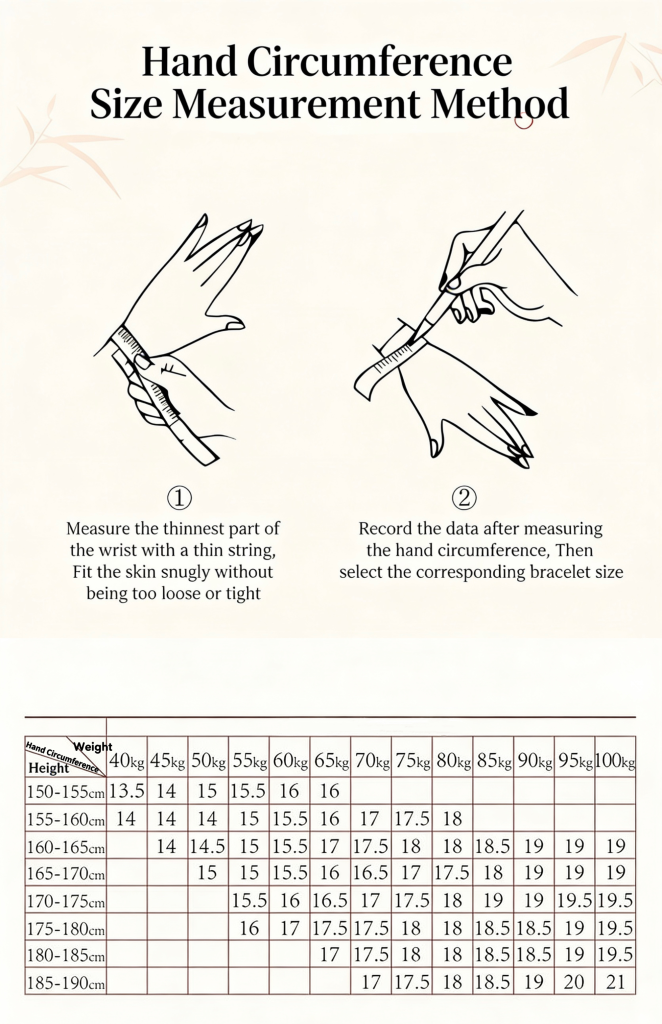 Hand Circumference Size Measurement Method

①
Measure the thinnest part of the wrist with a thin string, Fit the skin snugly without being too loose or tight

②
Record the data after measuring the hand circumference, Then select the corresponding bracelet size

| Weight / Hand Circumference / Height | 40kg | 45kg | 50kg | 55kg | 60kg | 65kg | 70kg | 75kg | 80kg | 85kg | 90kg | 95kg | 100kg |
|---|---|---|---|---|---|---|---|---|---|---|---|---|---|
| 150-155cm | 13.5 | 14 | 15 | 15.5 | 16 | 16 | | | | | | | |
| 155-160cm | 14 | 14 | 14 | 15 | 15.5 | 16 | 17 | 17.5 | 18 | | | | |
| 160-165cm | | 14 | 14.5 | 15 | 15.5 | 17 | 17.5 | 18 | 18 | 18.5 | 19 | 19 | 19 |
| 165-170cm | | | 15 | 15 | 15.5 | 16 | 16.5 | 17 | 17.5 | 18 | 19 | 19 | 19 |
| 170-175cm | | | | 15.5 | 16 | 16.5 | 17 | 17.5 | 18 | 19 | 19 | 19.5 | 19.5 |
| 175-180cm | | | | 16 | 17 | 17.5 | 17.5 | 18 | 18 | 18.5 | 18.5 | 19 | 19.5 |
| 180-185cm | | | | | | 17 | 17.5 | 18 | 18 | 18.5 | 18.5 | 19 | 19.5 |
| 185-190cm | | | | | | | 17 | 17.5 | 18 | 18.5 | 19 | 20 | 21 |